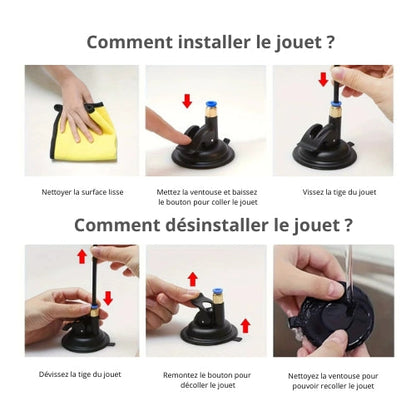 Comment installer le jouet ?

Nettoyer la surface lisse

Mettez la ventouse et baissez le bouton pour coller le jouet

Vissez la tige du jouet

Comment désinstaller le jouet ?

Dévissez la tige du jouet

Remontez le bouton pour décoller le jouet

Nettoyez la ventouse pour pouvoir recoller le jouet